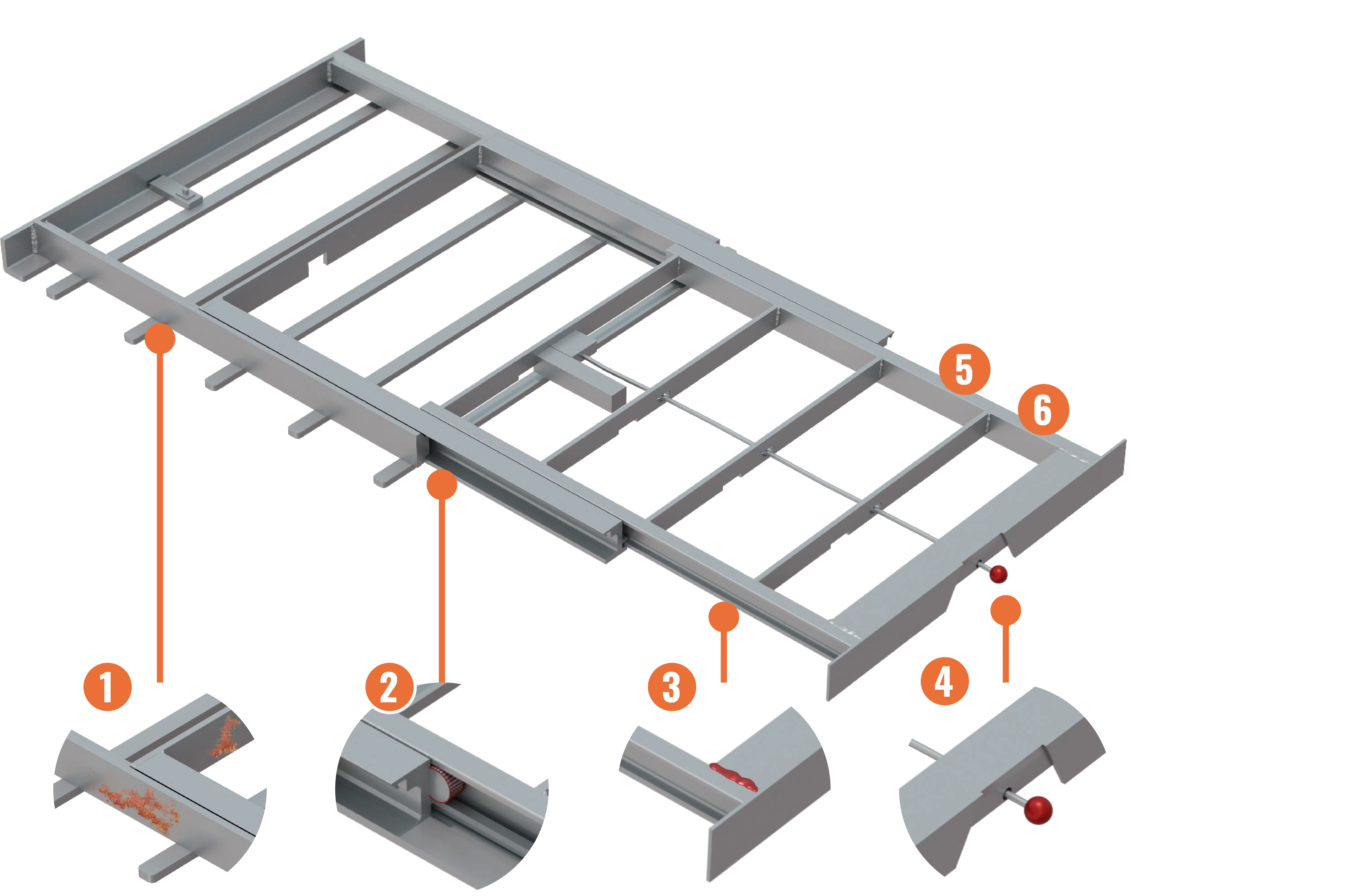 5
6
1
2
3
4