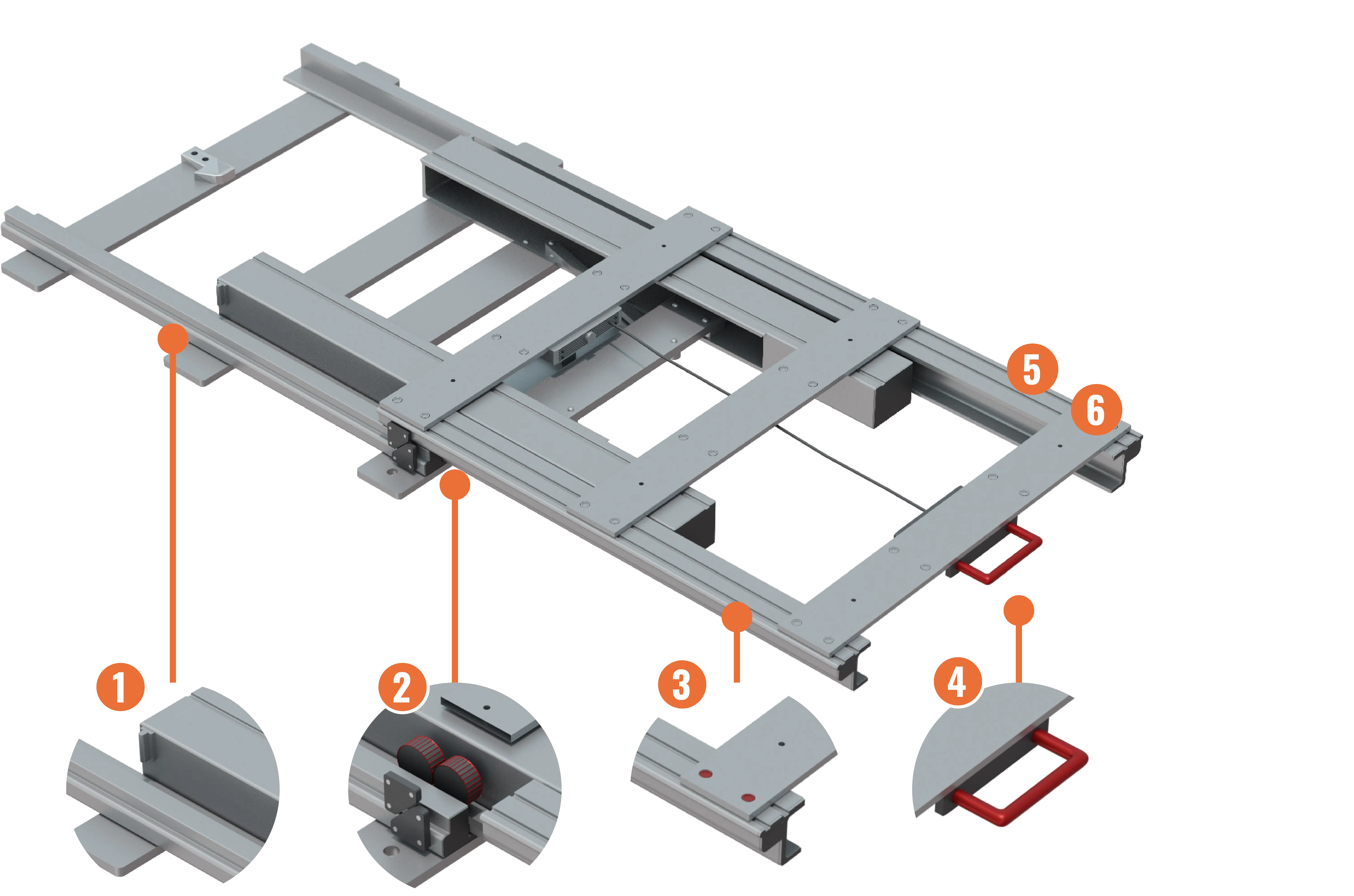 5
6
1
2
3
4