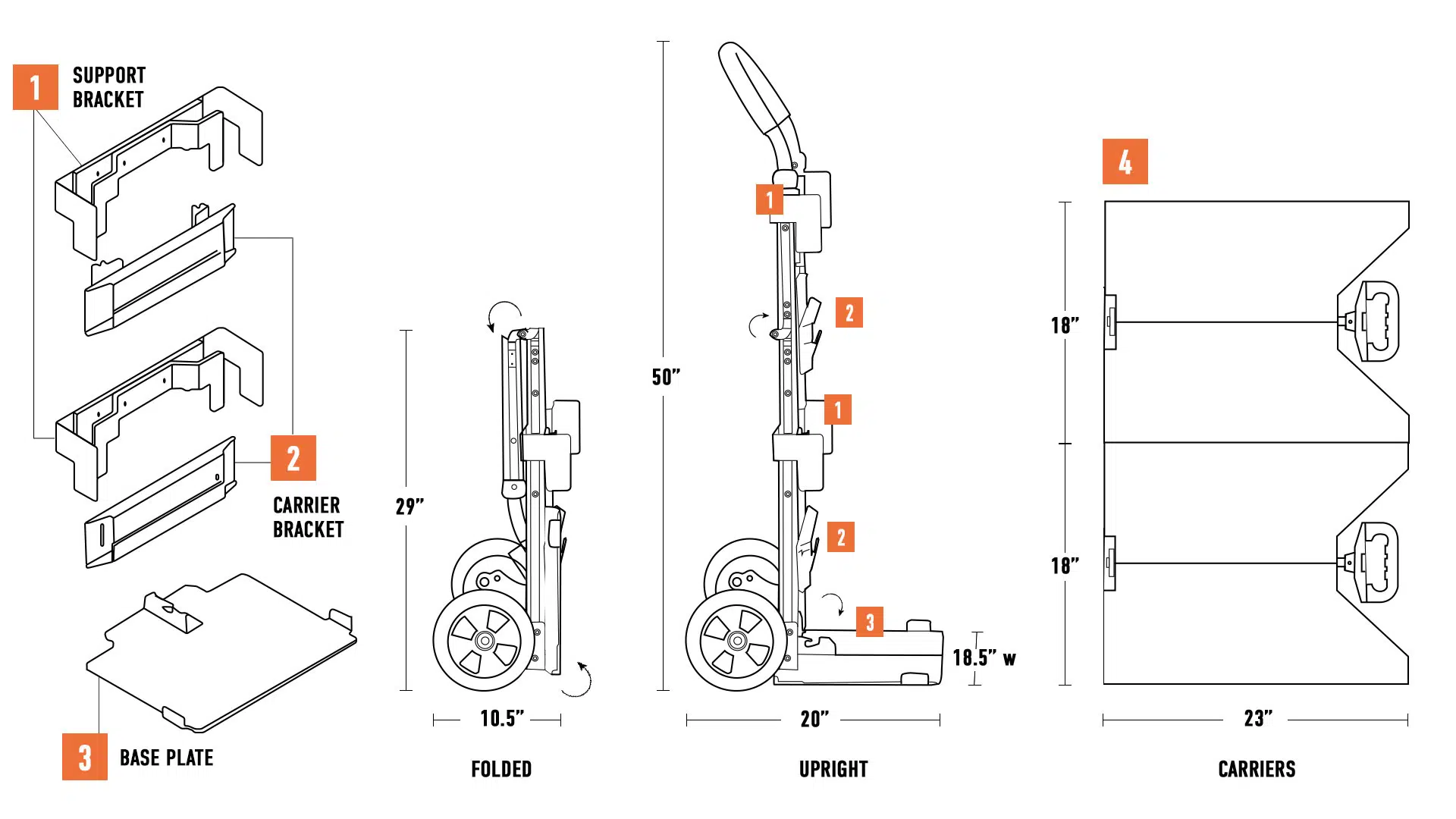 1 SUPPORT BRACKET

2 CARRIER BRACKET

3 BASE PLATE

29”

10.5”

FOLDED

50”

1

2

1

2

3

18.5” w

20”

UPRIGHT

4

18”

18”

23”

CARRIERS