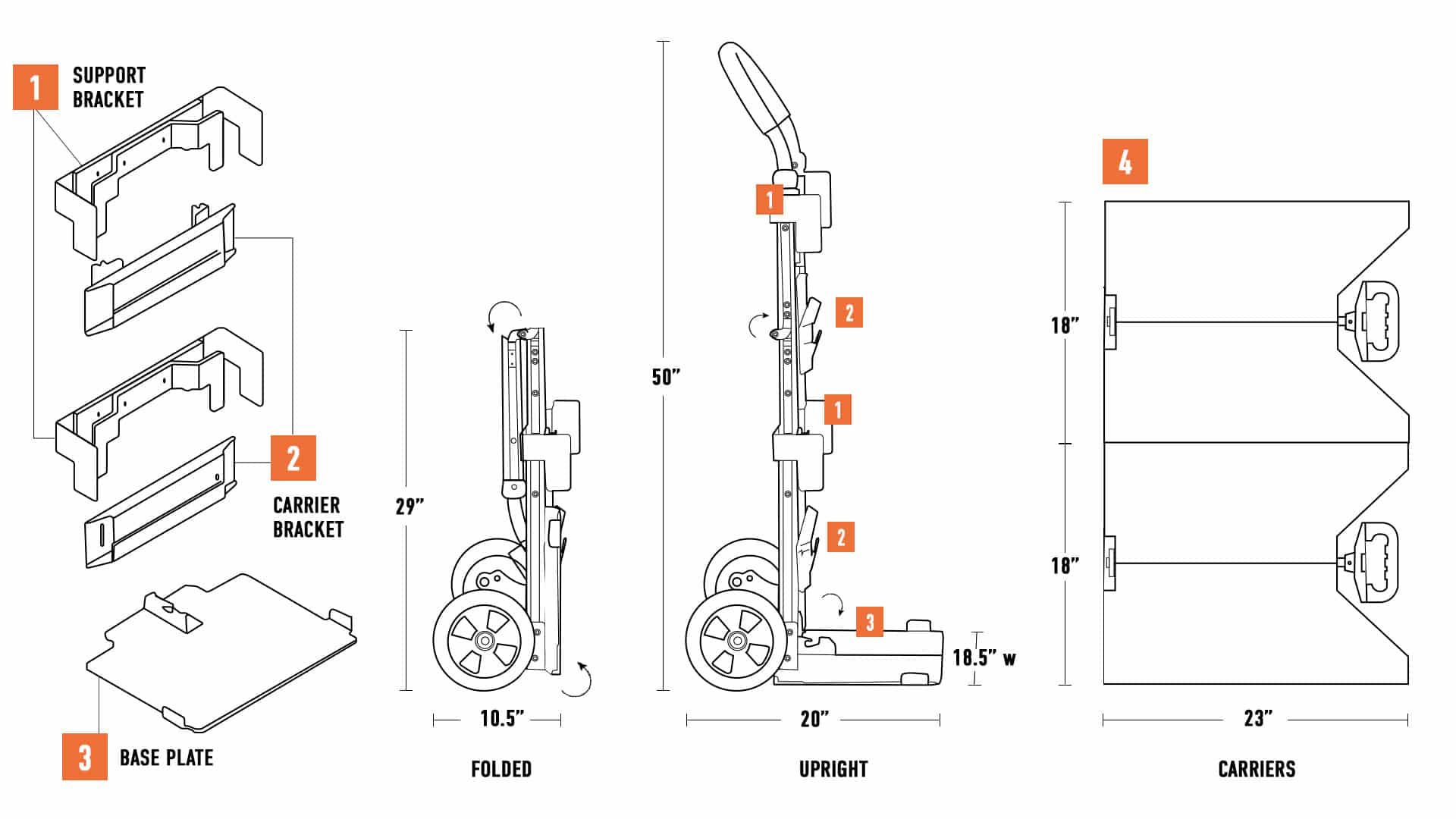 1 SUPPORT BRACKET

2 CARRIER BRACKET

3 BASE PLATE

29”

10.5”

FOLDED

50”

1

2

1

2

3

18.5” w

20”

UPRIGHT

4

18”

18”

23”

CARRIERS