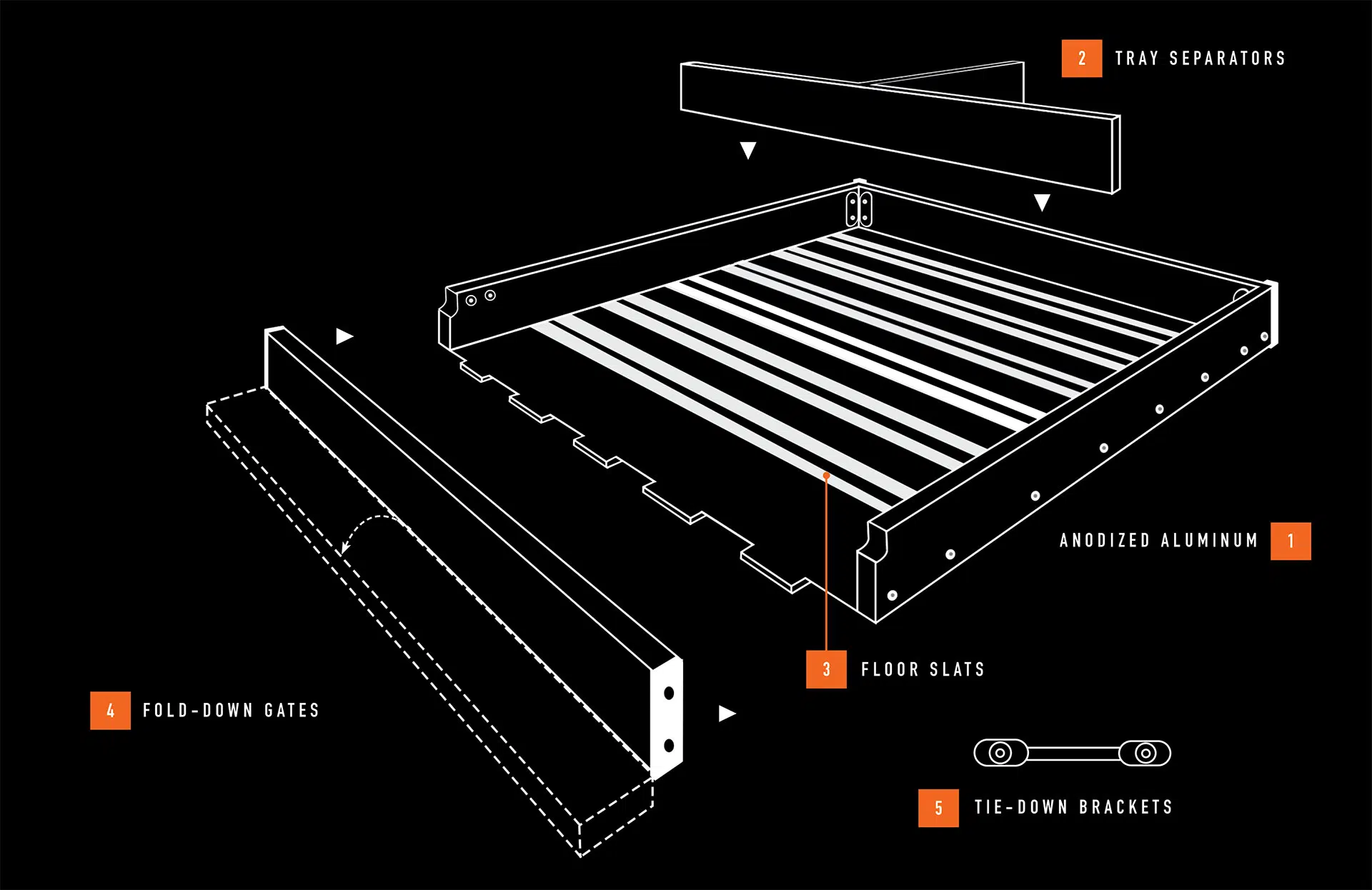 2 TRAY SEPARATORS

ANODIZED ALUMINUM 1

3 FLOOR SLATS

4 FOLD-DOWN GATES

5 TIE-DOWN BRACKETS